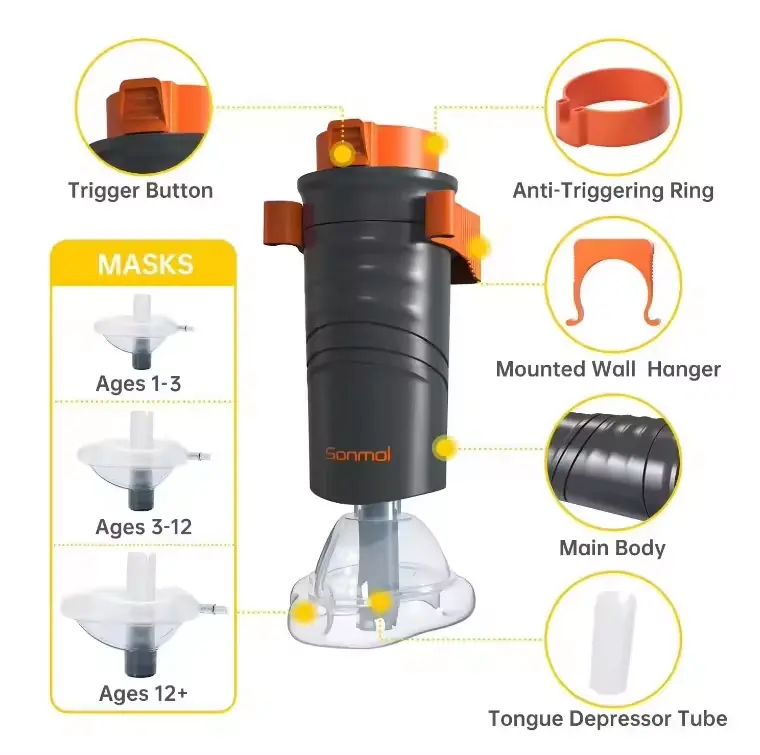 Trigger Button

MASKS

Ages 1-3

Ages 3-12

Ages 12+

Sonmol

Anti-Triggering Ring

Mounted Wall Hanger

Main Body

Tongue Depressor Tube